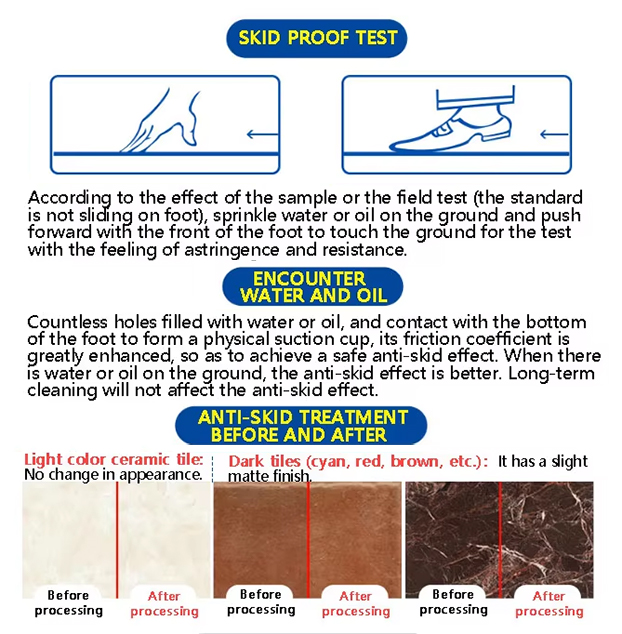 SKID PROOF TEST

According to the effect of the sample or the field test (the standard is not sliding on foot), sprinkle water or oil on the ground and push forward with the front of the foot to touch the ground for the test with the feeling of astringence and resistance.

ENCOUNTER WATER AND OIL

Countless holes filled with water or oil, and contact with the bottom of the foot to form a physical suction cup, its friction coefficient is greatly enhanced, so as to achieve a safe anti-skid effect. When there is water or oil on the ground, the anti-skid effect is better. Long-term cleaning will not affect the anti-skid effect.

ANTI-SKID TREATMENT BEFORE AND AFTER

Light color ceramic tile: No change in appearance.

Dark tiles (cyan, red, brown, etc.): It has a slight matte finish.

Before processing
After processing
Before processing
After processing
Before processing
After processing